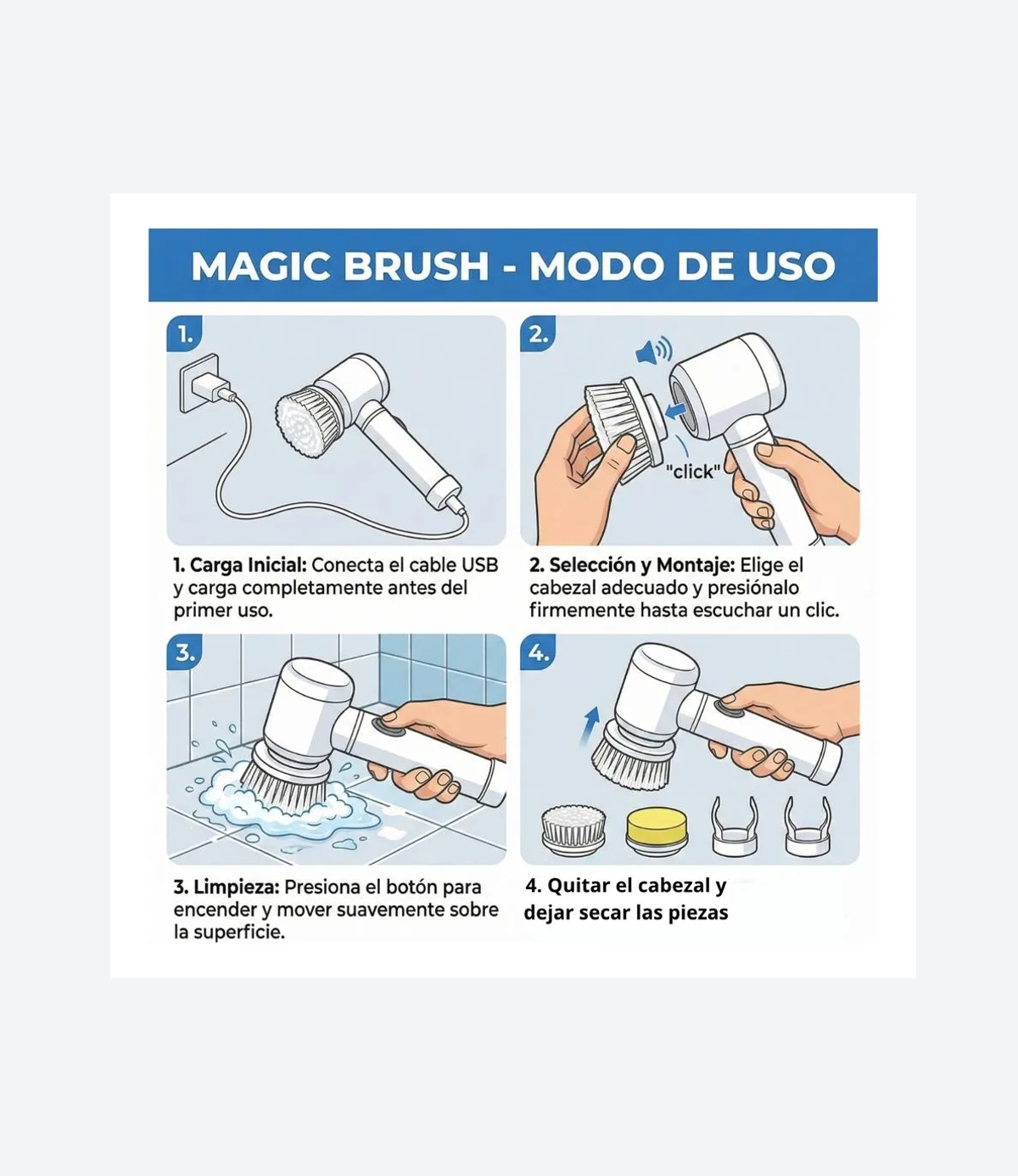 MAGIC BRUSH - MODO DE USO

1.

2.

"click"

1. Carga Inicial: Conecta el cable USB y carga completamente antes del primer uso.

2. Selección y Montaje: Elige el cabezal adecuado y presiónalo firmemente hasta escuchar un clic.

3.

4.

3. Limpieza: Presiona el botón para encender y mover suavemente sobre la superficie.

4. Quitar el cabezal y dejar secar las piezas