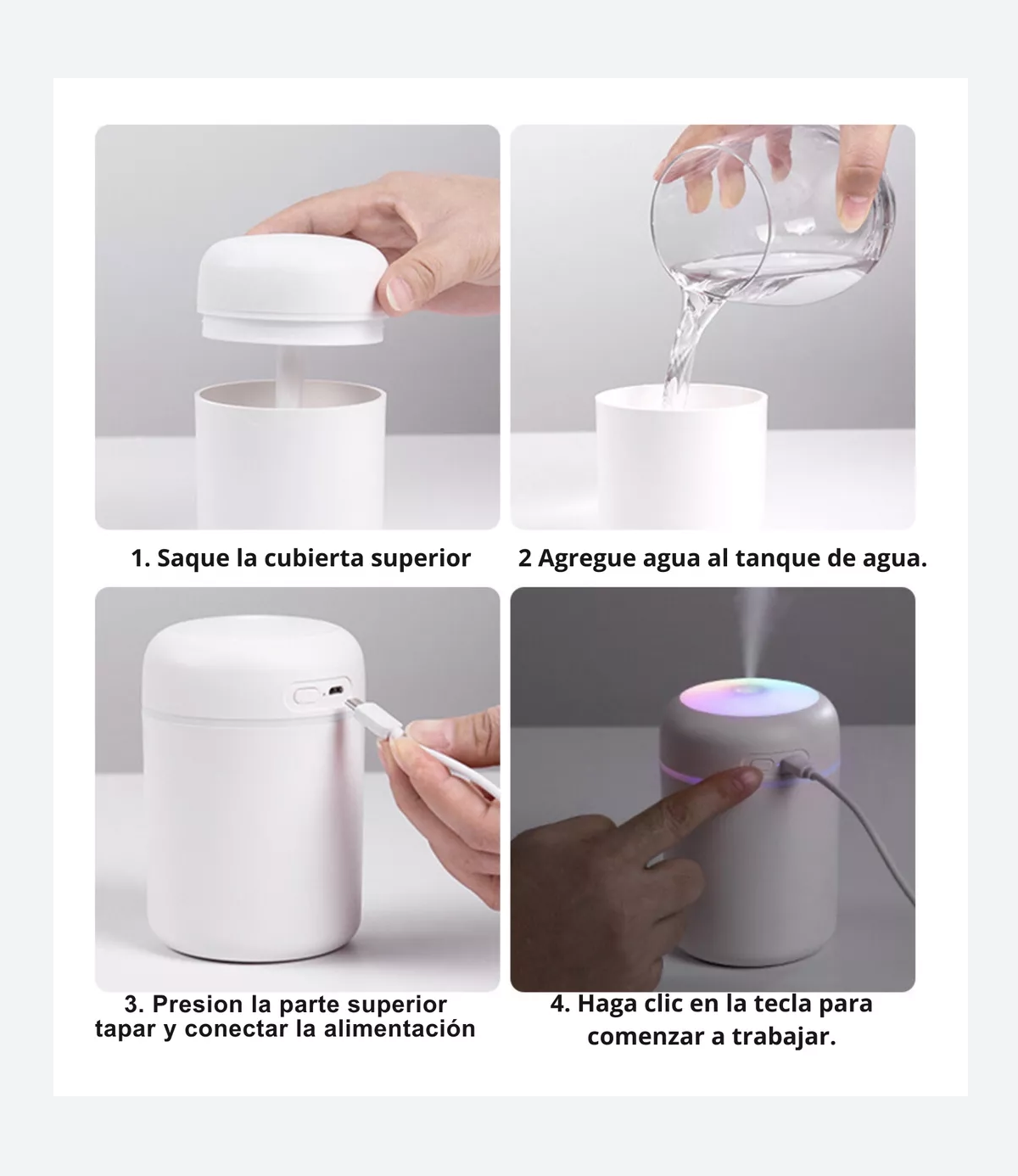 1. Saque la cubierta superior

2 Agregue agua al tanque de agua.

3. Presion la parte superior tapar y conectar la alimentación

4. Haga clic en la tecla para comenzar a trabajar.